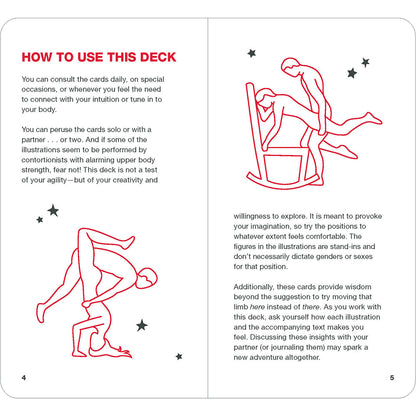 HOW TO USE THIS DECK

You can consult the cards daily, on special occasions, or whenever you feel the need to connect with your intuition or tune in to your body.

You can peruse the cards solo or with a partner . . . or two. And if some of the illustrations seem to be performed by contortionists with alarming upper body strength, fear not! This deck is not a test of your agility—but of your creativity and

4

willingness to explore. It is meant to provoke your imagination, so try the positions to whatever extent feels comfortable. The figures in the illustrations are stand-ins and don't necessarily dictate genders or sexes for that position.

Additionally, these cards provide wisdom beyond the suggestion to try moving that limb here instead of there. As you work with this deck, ask yourself how each illustration and the accompanying text makes you feel. Discussing these insights with your partner (or journaling them) may spark a new adventure altogether.

5