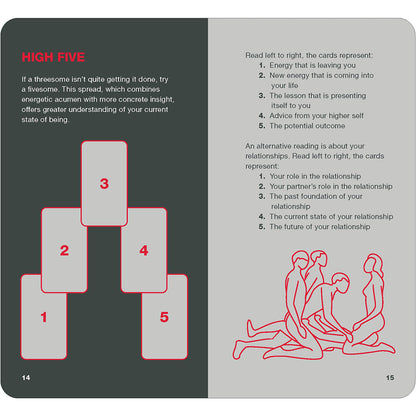 HIGH FIVE

If a threesome isn't quite getting it done, try a fivesome. This spread, which combines energetic acumen with more concrete insight, offers greater understanding of your current state of being.

3

2

4

1

5

14

Read left to right, the cards represent:
1. Energy that is leaving you
2. New energy that is coming into your life
3. The lesson that is presenting itself to you
4. Advice from your higher self
5. The potential outcome

An alternative reading is about your relationships. Read left to right, the cards represent:
1. Your role in the relationship
2. Your partner's role in the relationship
3. The past foundation of your relationship
4. The current state of your relationship
5. The future of your relationship

15